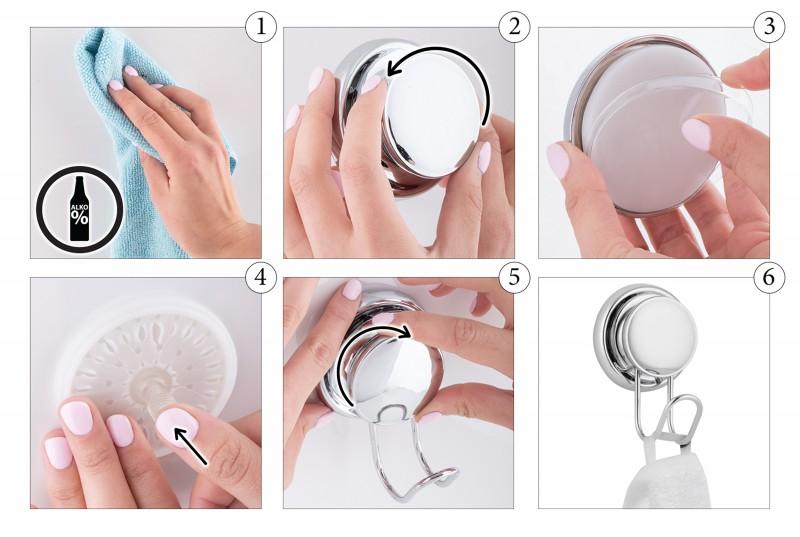 1
ALKO
%
2
3
4
5
6