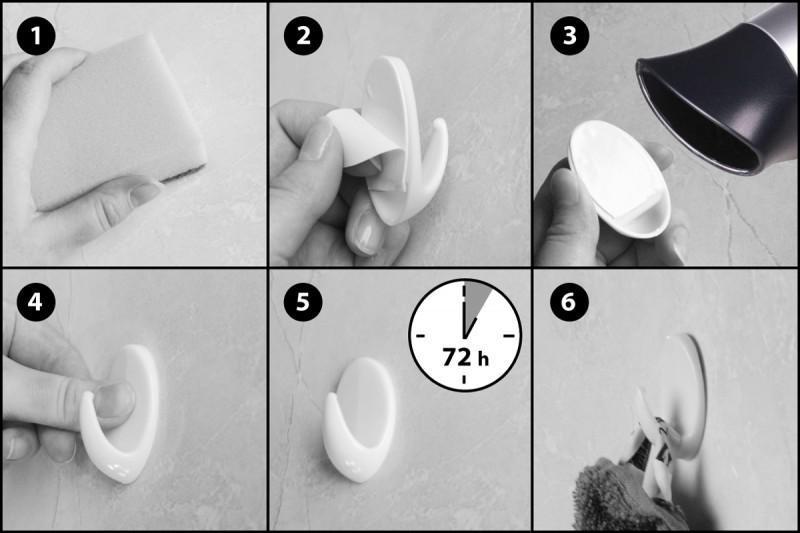 1
2
3
4
5
72 h
6